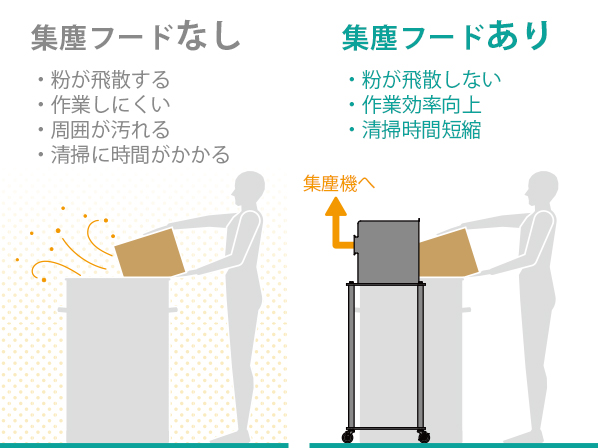 集塵フードなし

・粉が飛散する
・作業しにくい
・周囲が汚れる
・清掃に時間がかかる

集塵フードあり

・粉が飛散しない
・作業効率向上
・清掃時間短縮

集塵機へ