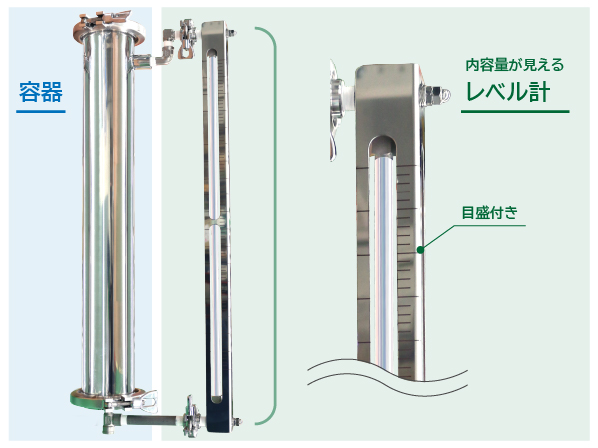 容器

内容量が見える
レベル計

目盛付き